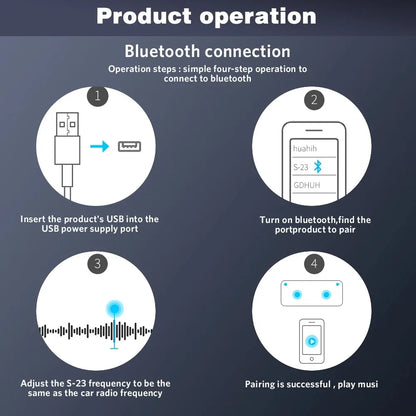 Product operation

Bluetooth connection

Operation steps : simple four-step operation to connect to bluetooth

1

Insert the product's USB into the USB power supply port

2

huahih

S-23

GDHUH

Turn on bluetooth,find the portproduct to pair

3

Adjust the S-23 frequency to be the same as the car radio frequency

4

Pairing is successful , play musi