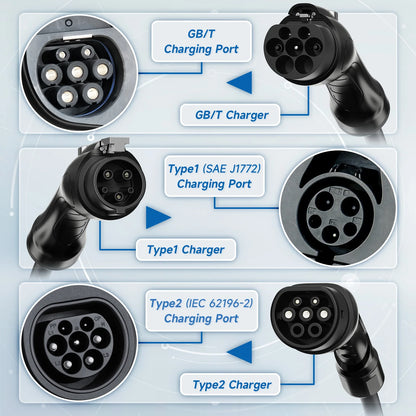 GB/T Charging Port

GB/T Charger

Type1 (SAE J1772) Charging Port

Type1 Charger

Type2 (IEC 62196-2) Charging Port

Type2 Charger